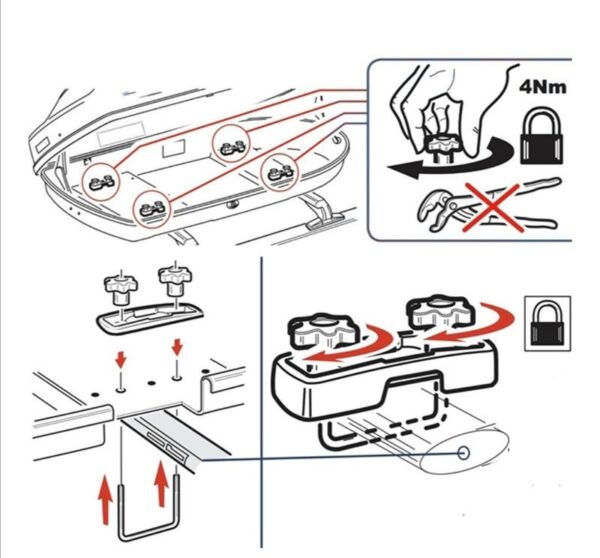 4Nm