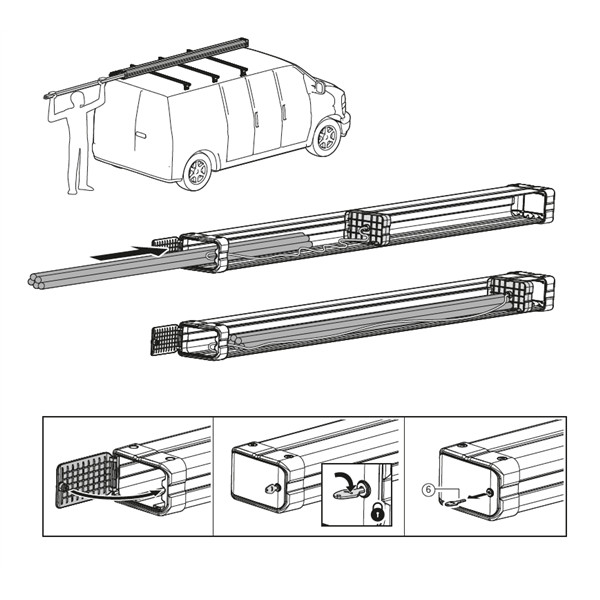 6